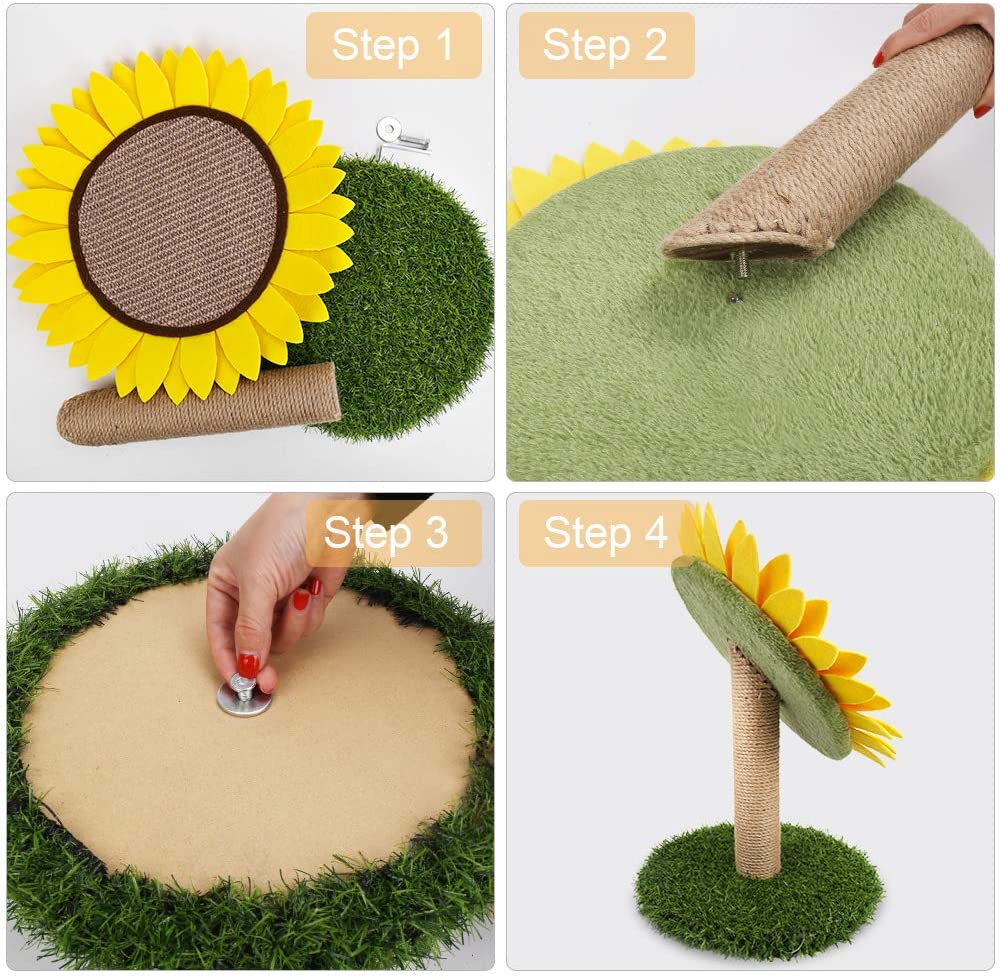 Step 1

Step 2

Step 3

Step 4